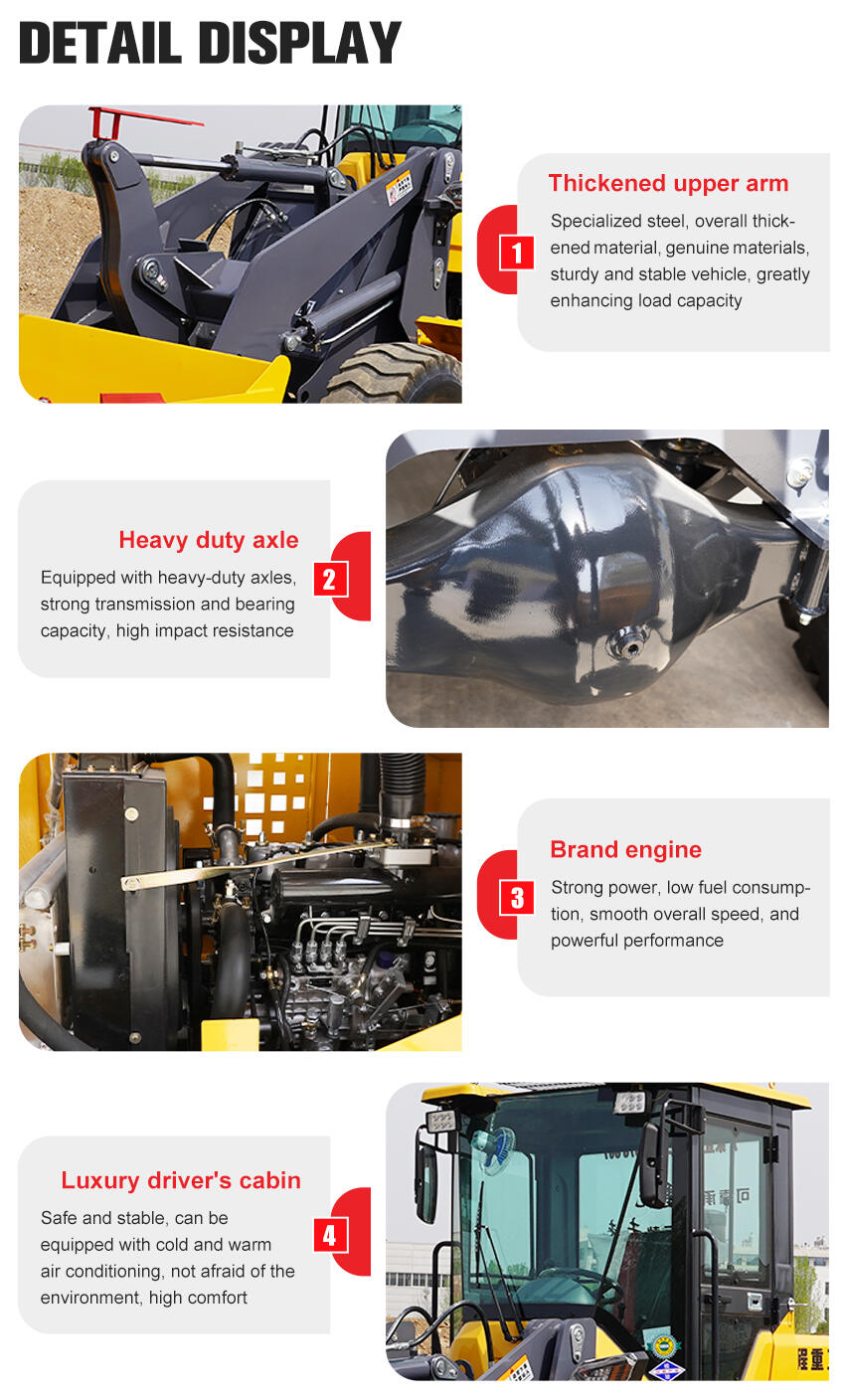 DETAIL DISPLAY

1

Thickened upper arm

Specialized steel, overall thickened material, genuine materials, sturdy and stable vehicle, greatly enhancing load capacity

Heavy duty axle

Equipped with heavy-duty axles, strong transmission and bearing capacity, high impact resistance

2

3

Brand engine

Strong power, low fuel consumption, smooth overall speed, and powerful performance

Luxury driver's cabin

Safe and stable, can be equipped with cold and warm air conditioning, not afraid of the environment, high comfort

4